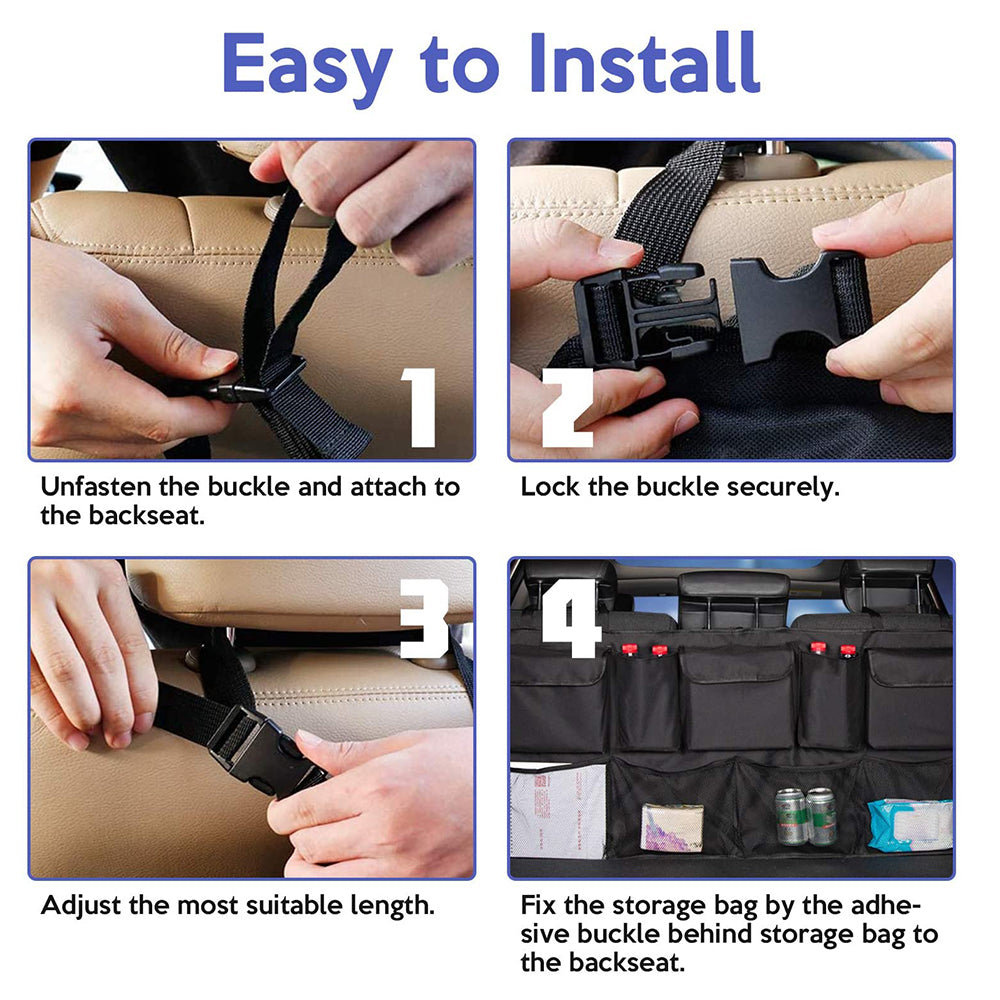 Easy to Install

1

Unfasten the buckle and attach to the backseat.

2

Lock the buckle securely.

3

Adjust the most suitable length.

4

Fix the storage bag by the adhesive buckle behind storage bag to the backseat.